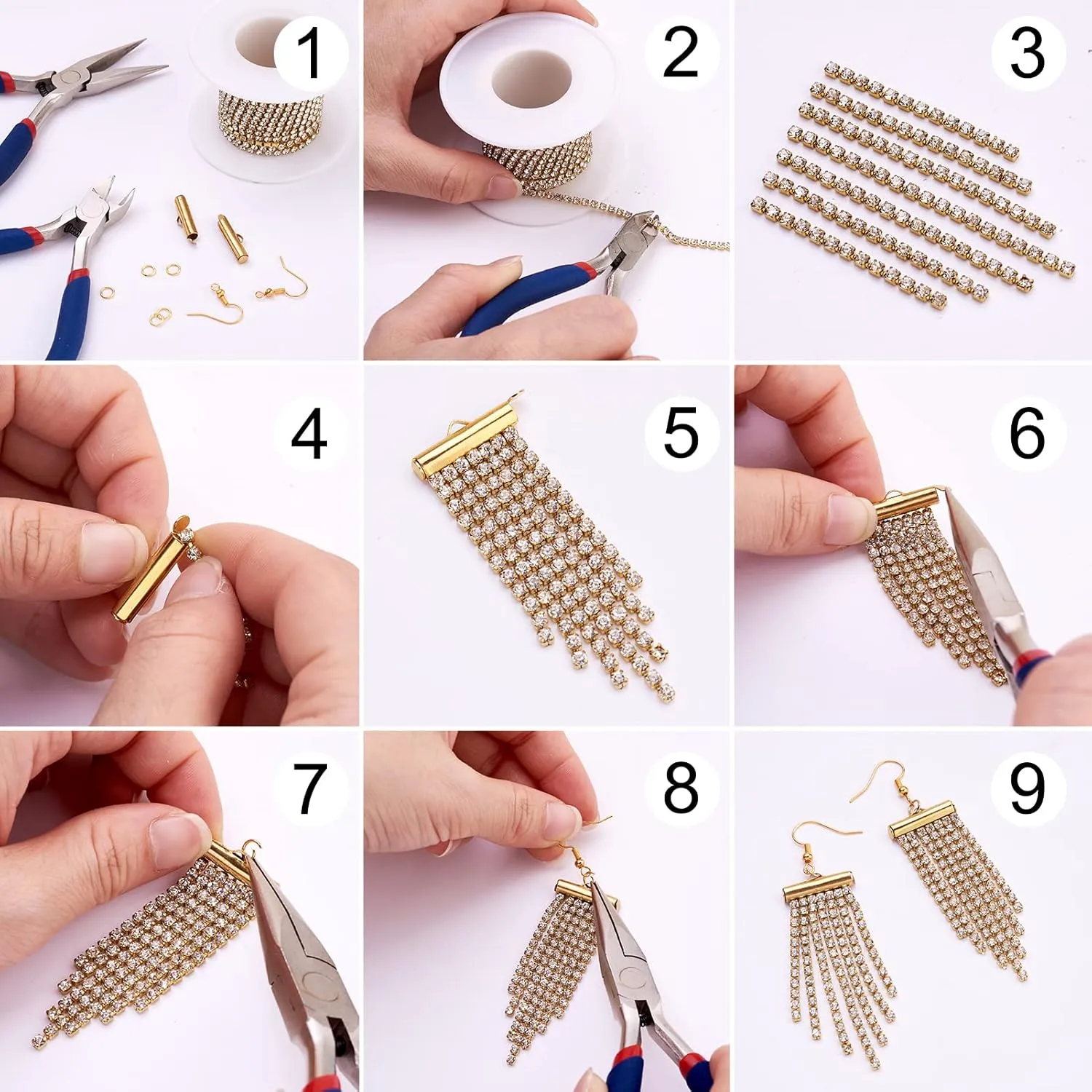 1

2

3

4

5

6

7

8

9