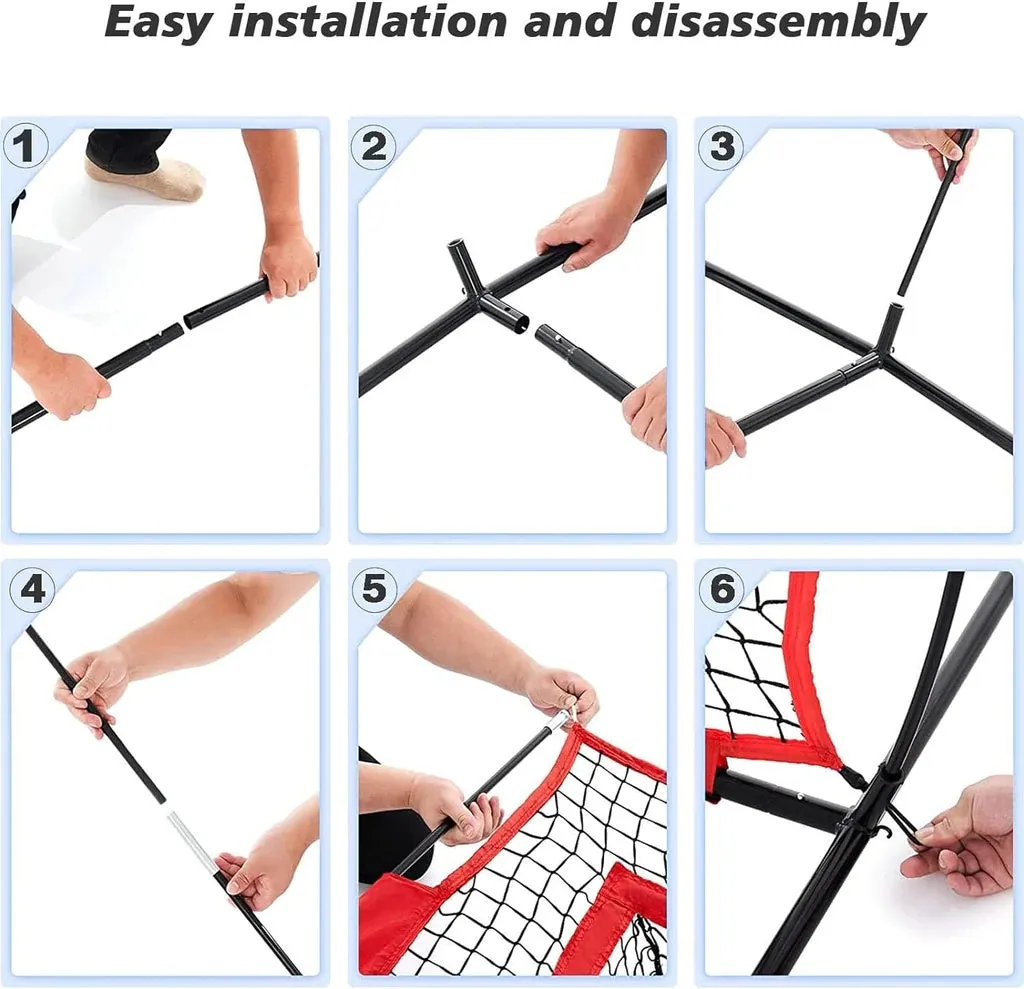 Easy installation and disassembly

1

2

3

4

5

6