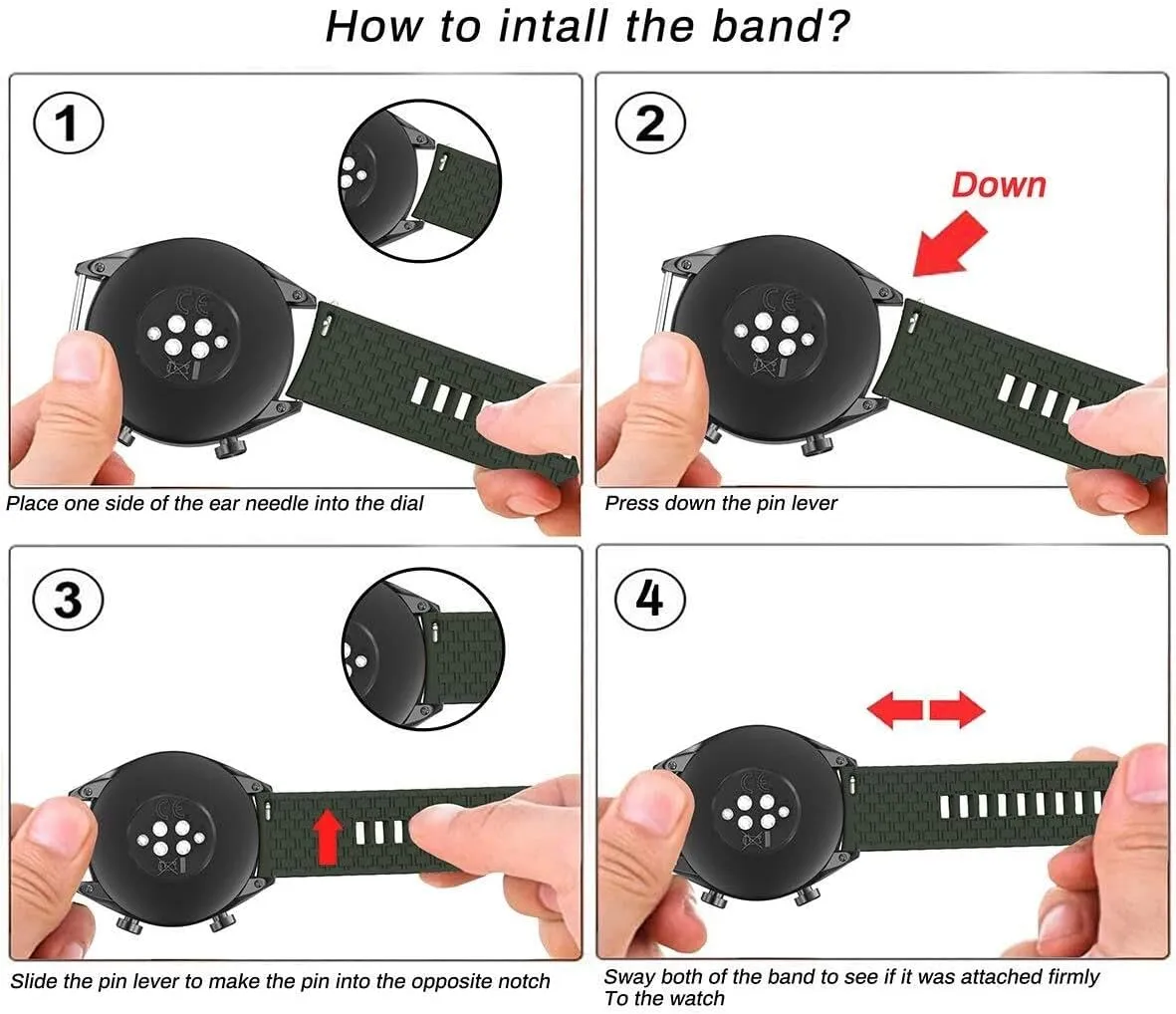 How to intall the band?

1

Place one side of the ear needle into the dial

2

Down

Press down the pin lever

3

Slide the pin lever to make the pin into the opposite notch

4

Sway both of the band to see if it was attached firmly To the watch