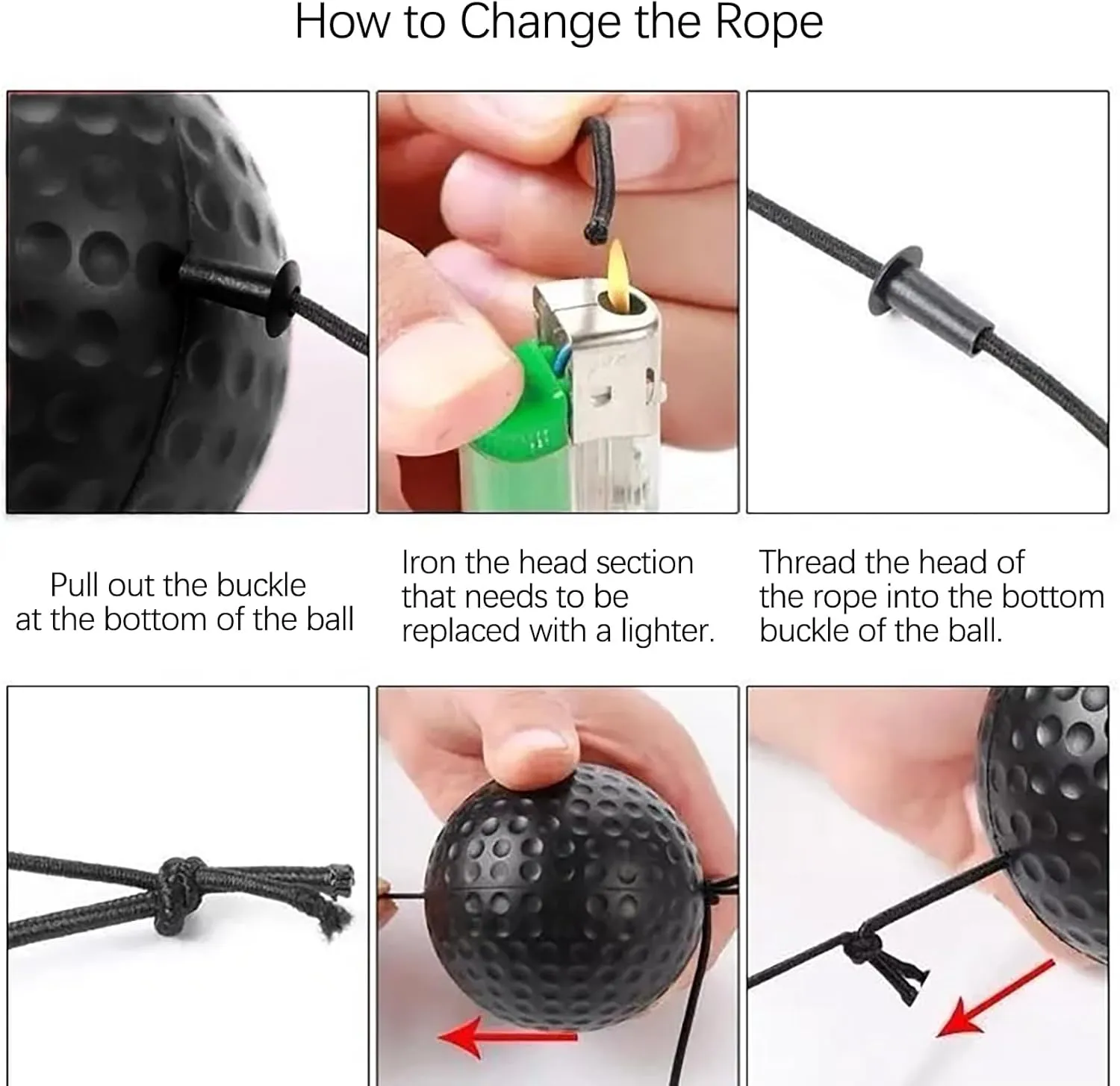 How to Change the Rope

Pull out the buckle at the bottom of the ball

Iron the head section that needs to be replaced with a lighter.

Thread the head of the rope into the bottom buckle of the ball.