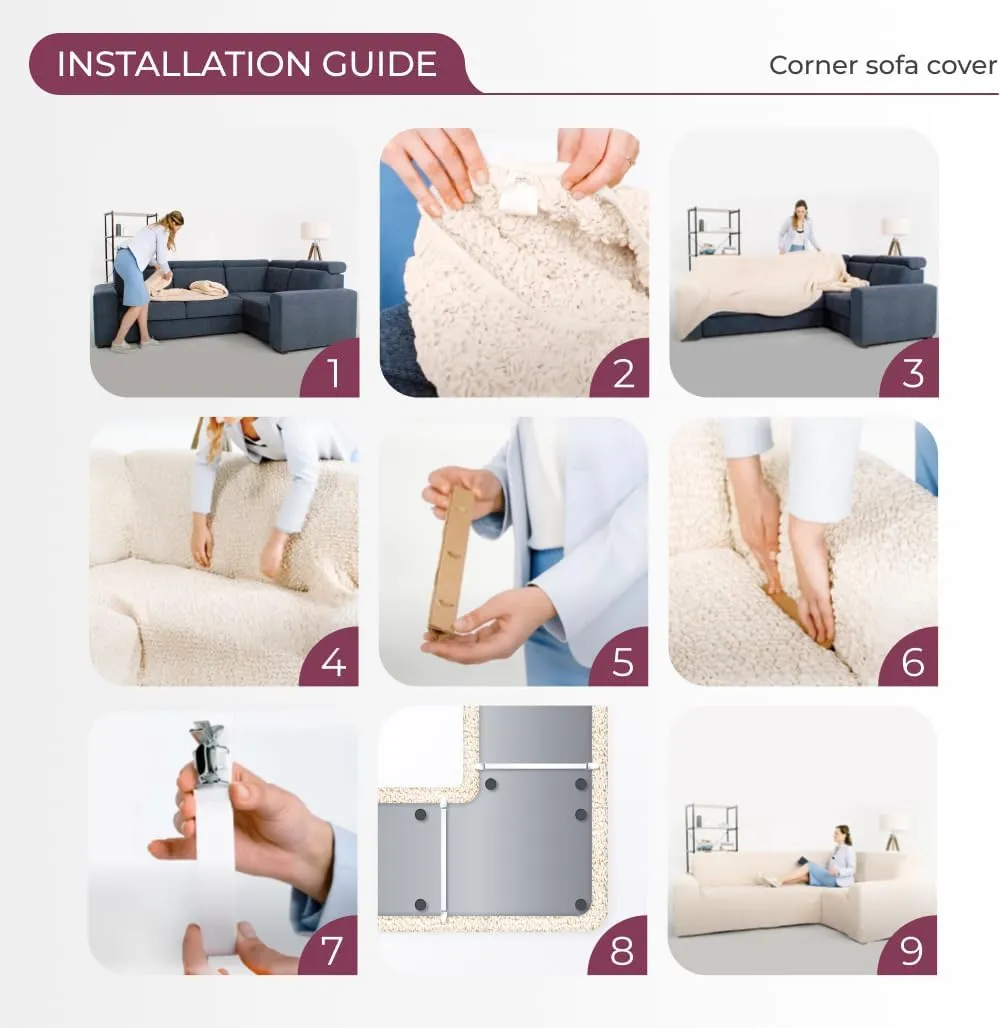 INSTALLATION GUIDE

Corner sofa cover

1

2

3

4

5

6

7

8

9