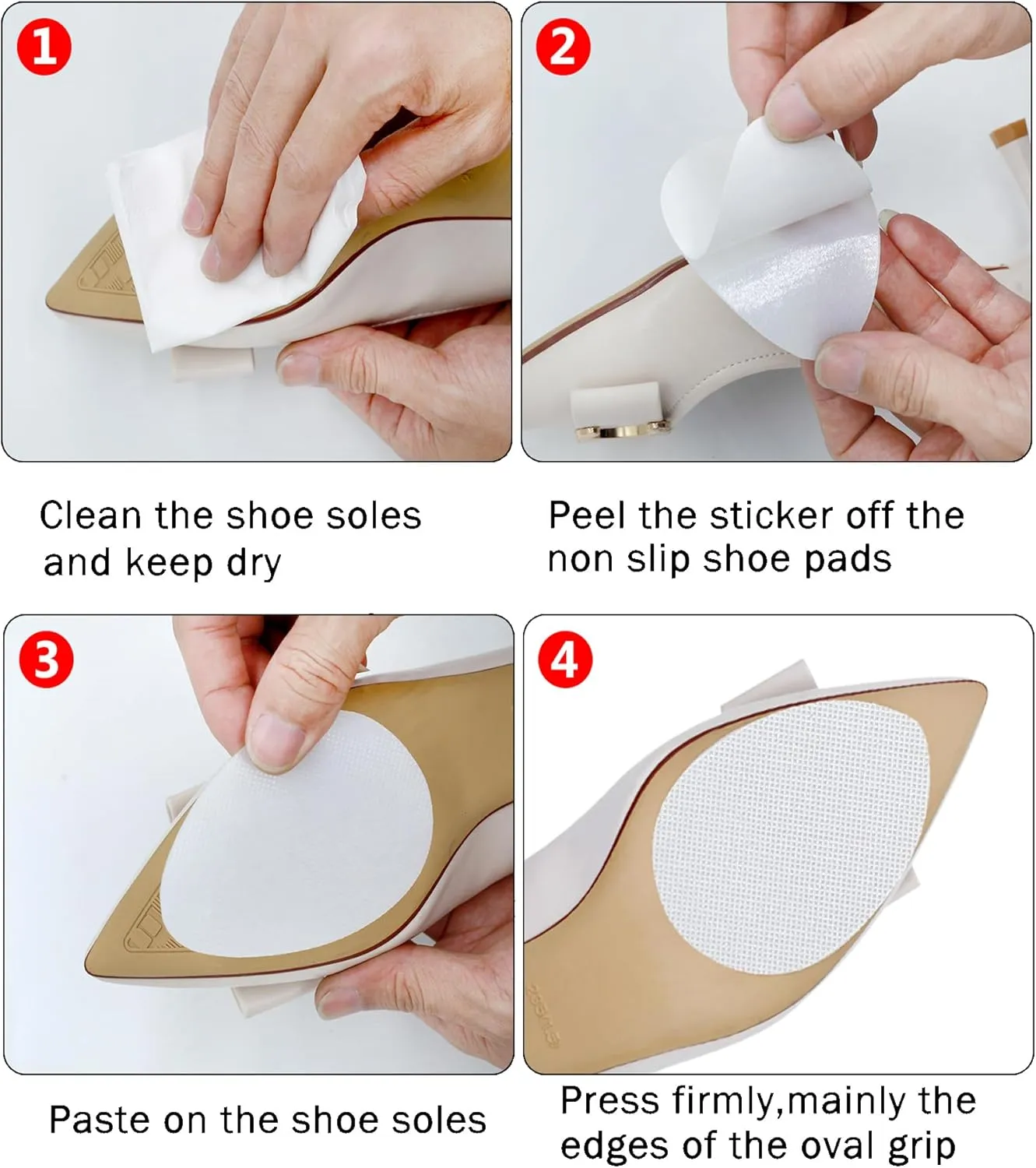 1

Clean the shoe soles and keep dry

2

Peel the sticker off the non slip shoe pads

3

Paste on the shoe soles

4

Press firmly,mainly the edges of the oval grip